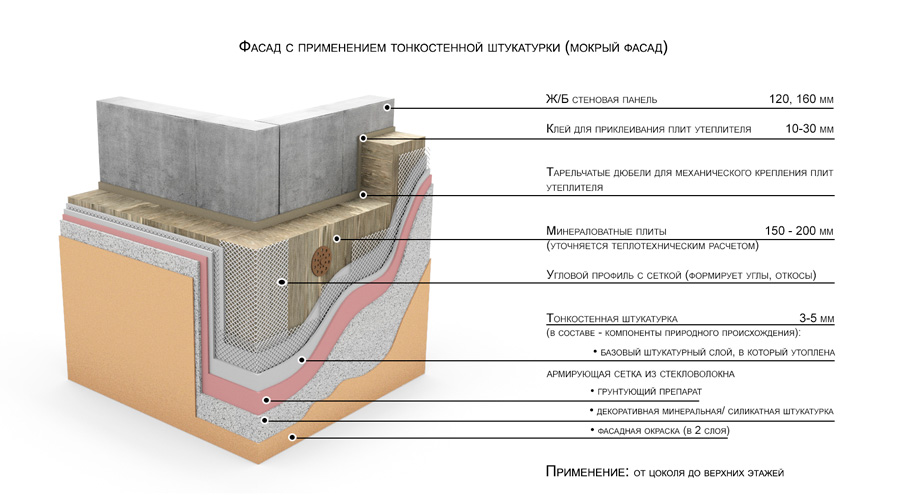 Фасад с применением тонкостенной штукатурки (мокрый фасад)

Ж/Б стеновая панель 120, 160 мм

Клей для приклеивания плит утеплителя 10-30 мм

Тарельчатые дюбели для механического крепления плит утеплителя

Минераловатные плиты 150 - 200 мм
(уточняется теплотехническим расчетом)

Угловой профиль с сеткой (формирует углы, откосы)

Тонкостенная штукатурка 3-5 мм
(в составе - компоненты природного происхождения):

• базовый штукатурный слой, в который утоплена армирующая сетка из стекловолокна

• грунтующий препарат

• декоративная минеральная/ силикатная штукатурка

• фасадная окраска (в 2 слоя)

Применение: от цоколя до верхних этажей